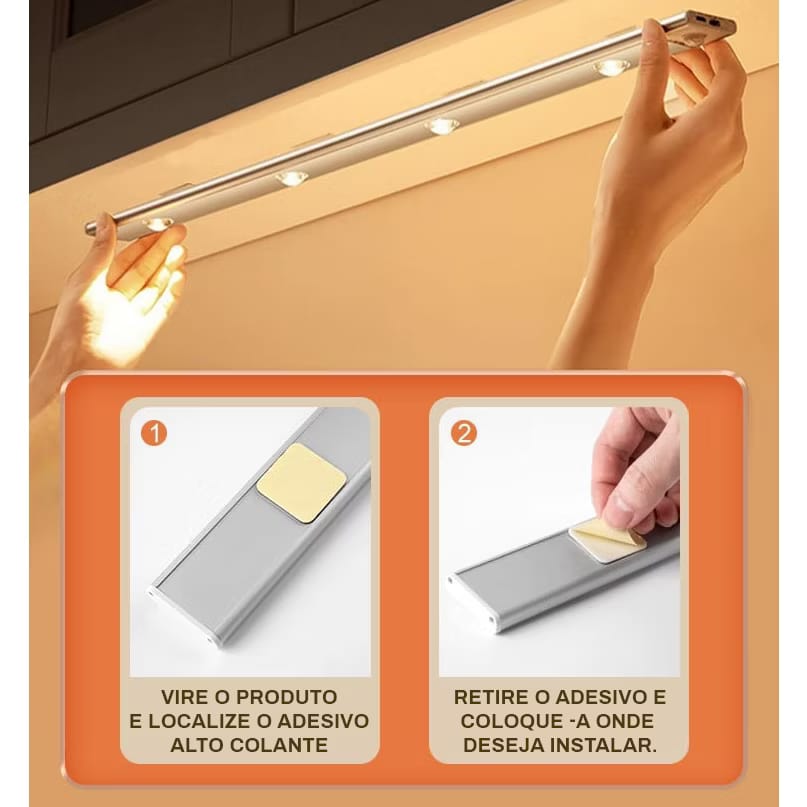 1

VIRE O PRODUTO E LOCALIZE O ADESIVO ALTO COLANTE

2

RETIRE O ADESIVO E COLOQUE -A ONDE DESEJA INSTALAR.